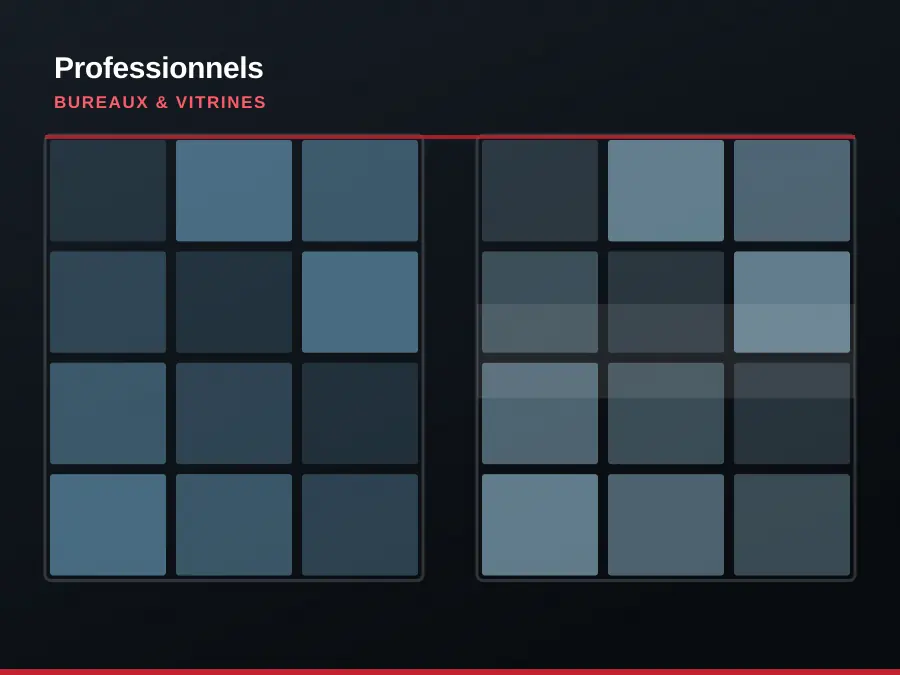 Professionnels

BUREAUX & VITRINES